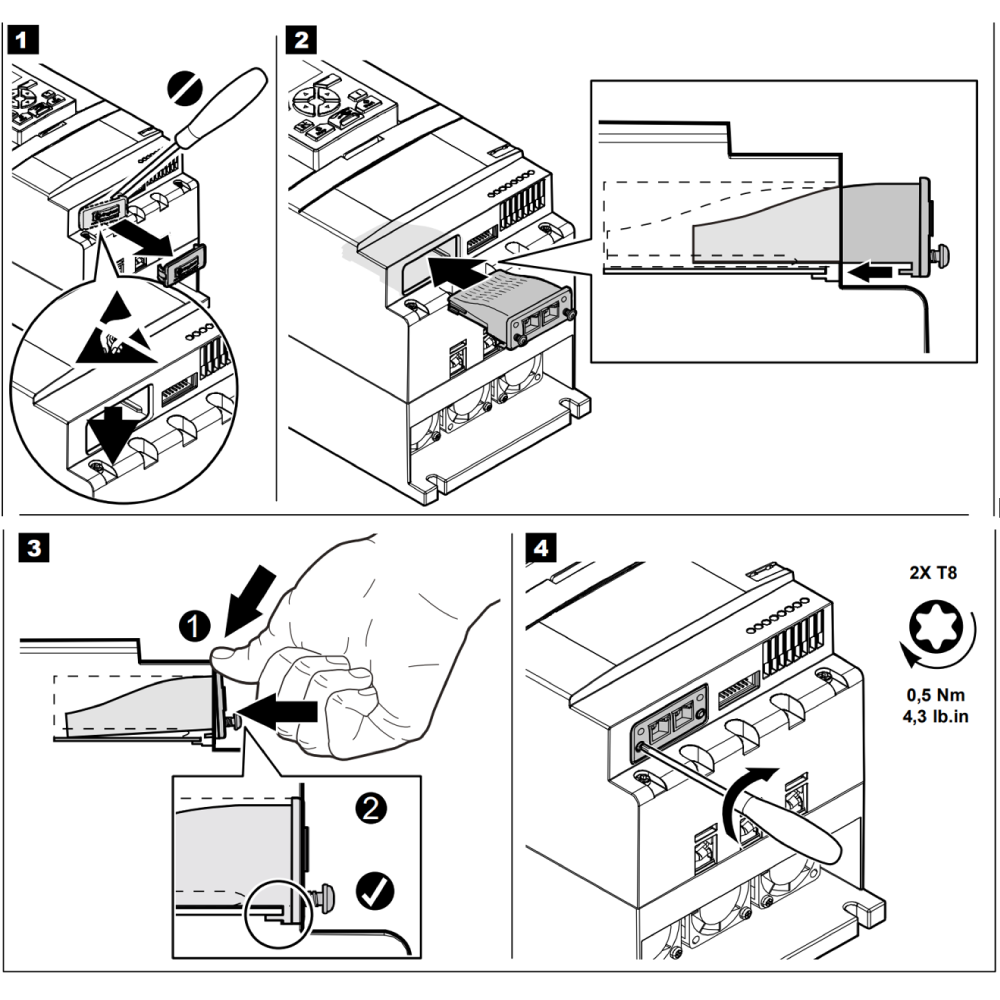 1

2

3

1

2

4

2X T8

0,5 Nm
4,3 lb.in